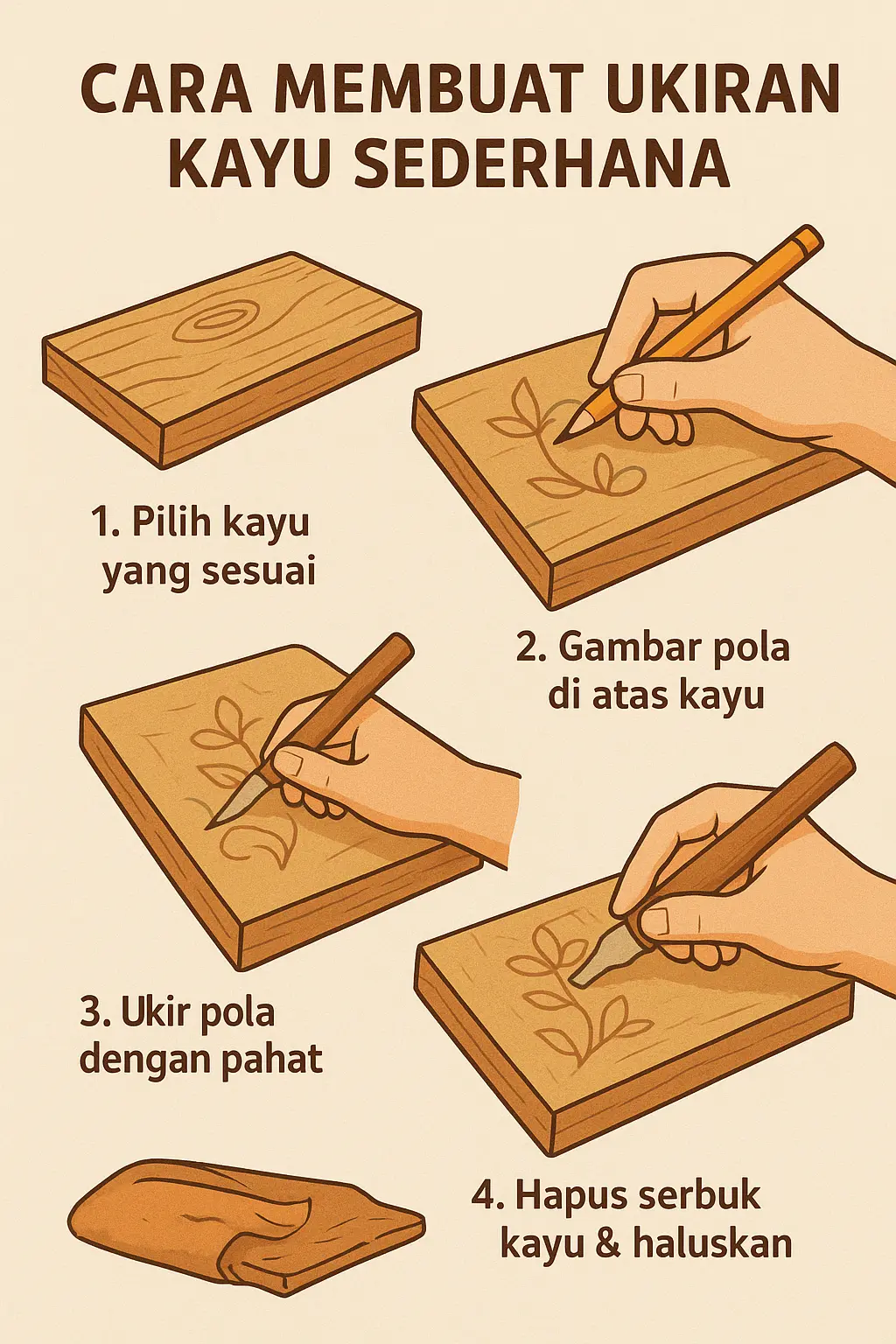 CARA MEMBUAT UKIRAN KAYU SEDERHANA

1. Pilih kayu yang sesuai

2. Gambar pola di atas kayu

3. Ukir pola dengan pahat

4. Hapus serbuk kayu & haluskan